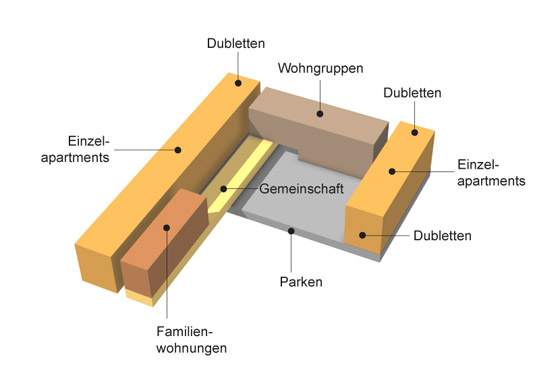 Dubletten

Wohngruppen

Dubletten

Einzelapartments

Einzelapartments

Gemeinschaft

Dubletten

Parken

Familienwohnungen